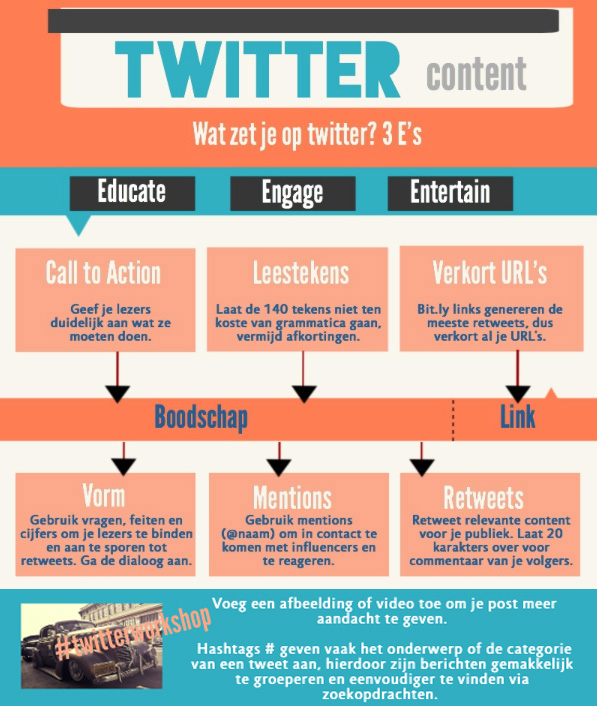 TWITTER content

Wat zet je op twitter? 3 E's

Educate

Engage

Entertain

Call to Action

Geef je lezers duidelijk aan wat ze moeten doen.

Leestekens

Laat de 140 tekens niet ten koste van grammatica gaan, vermijd afkortingen.

Verkort URL's

Bit.ly links genereren de meeste retweets, dus verkort al je URL's.

Boodschap

Link

Vorm

Gebruik vragen, feiten en cijfers om je lezers te binden en aan te sporen tot retweets. Ga de dialoog aan.

Mentions

Gebruik mentions (@naam) om in contact te komen met influencers en te reageren.

Retweets

Retweet relevante content voor je publiek. Laat 20 karakters over voor commentaar van je volgers.

#twitterworkshop

Voeg een afbeelding of video toe om je post meer aandacht te geven.

Hashtags # geven vaak het onderwerp of de categorie van een tweet aan, hierdoor zijn berichten gemakkelijk te groeperen en eenvoudiger te vinden via zoekopdrachten.